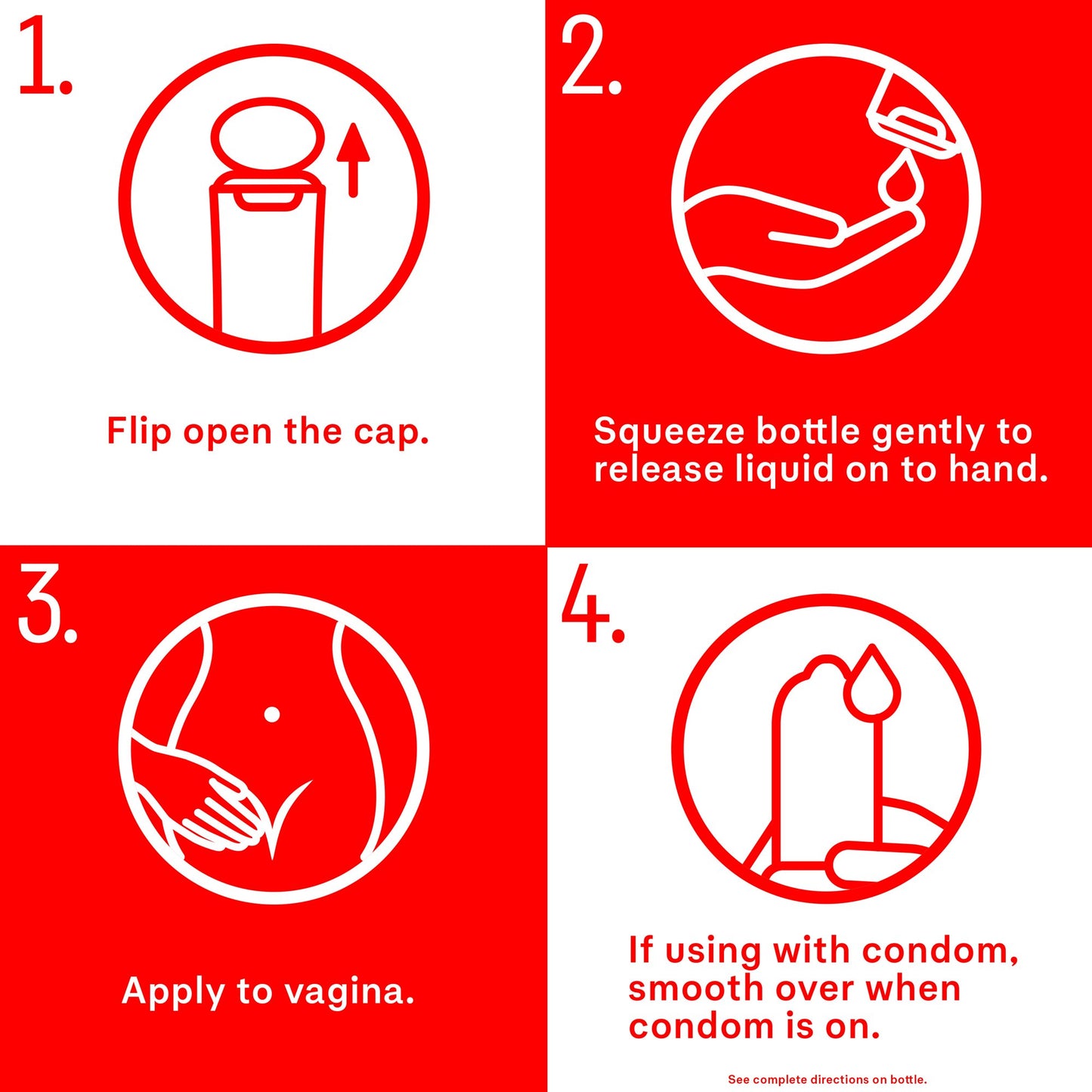 1.

Flip open the cap.

2.

Squeeze bottle gently to release liquid on to hand.

3.

Apply to vagina.

4.

If using with condom, smooth over when condom is on.

See complete directions on bottle.