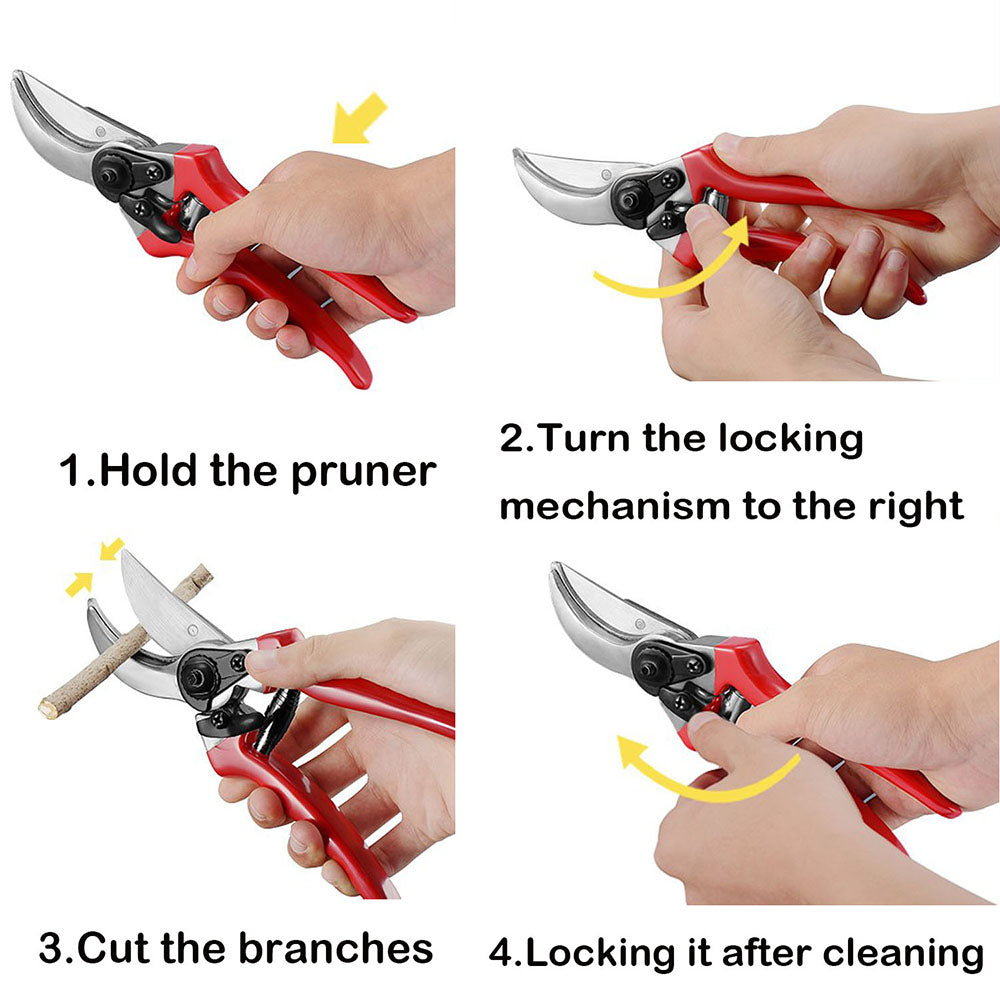 1.Hold the pruner

2.Turn the locking mechanism to the right

3.Cut the branches

4.Locking it after cleaning