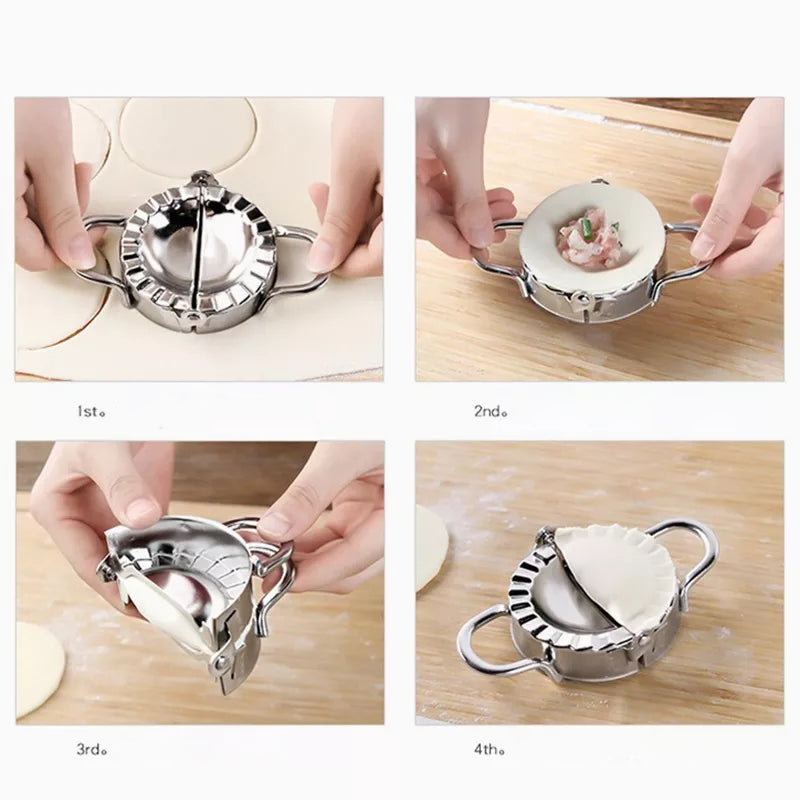 1st。

2nd。

3rd。

4th。