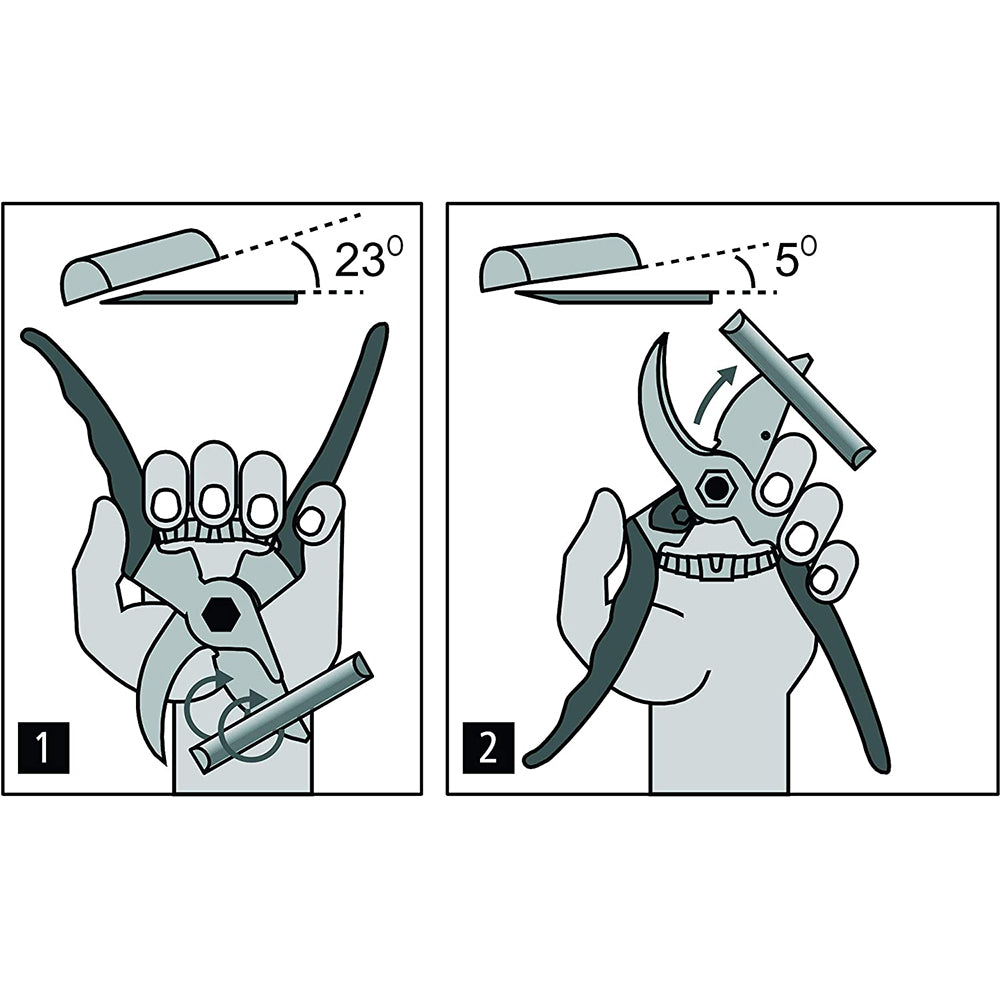 $23^0$

1

$5^0$

2