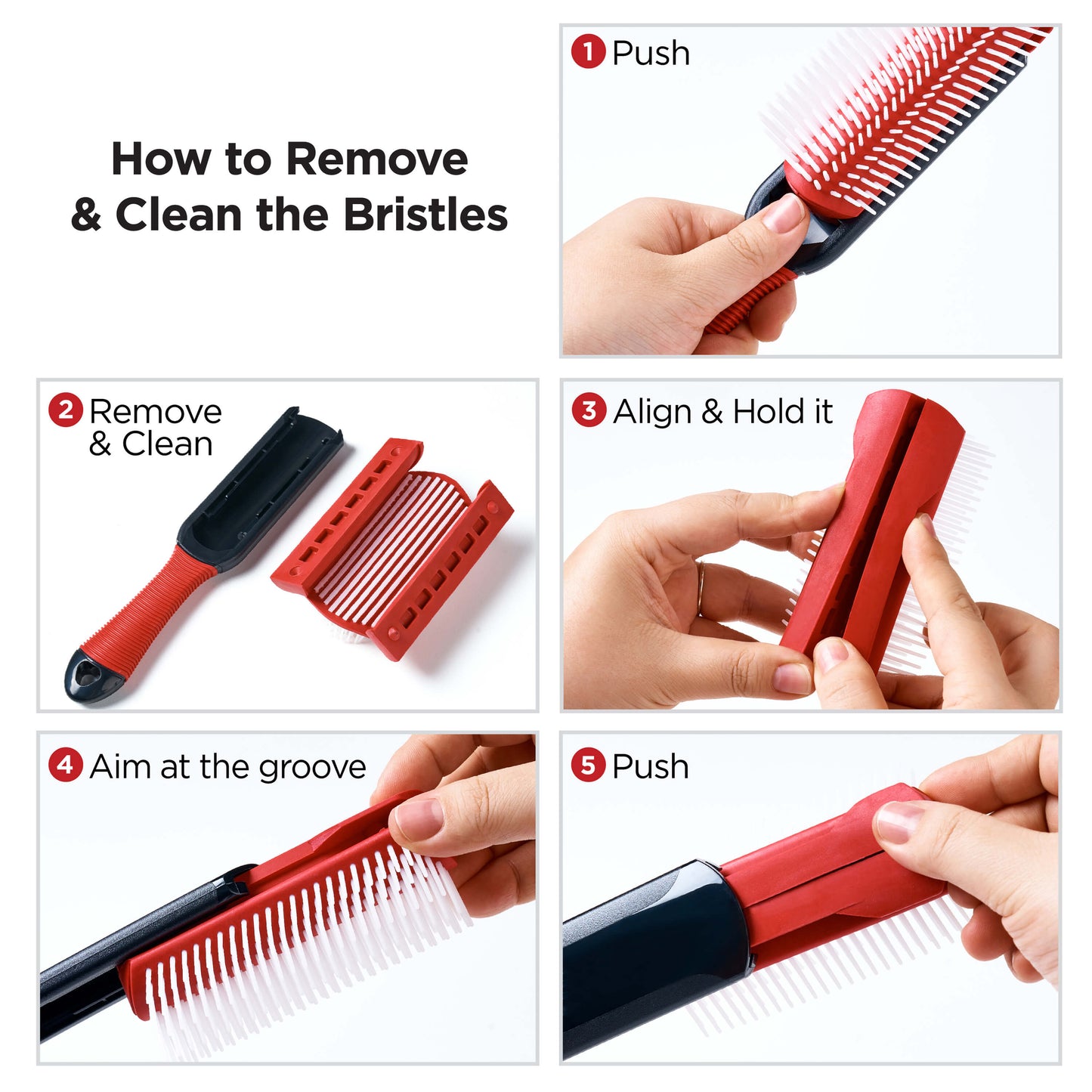 How to Remove & Clean the Bristles

1 Push

2 Remove & Clean

3 Align & Hold it

4 Aim at the groove

5 Push