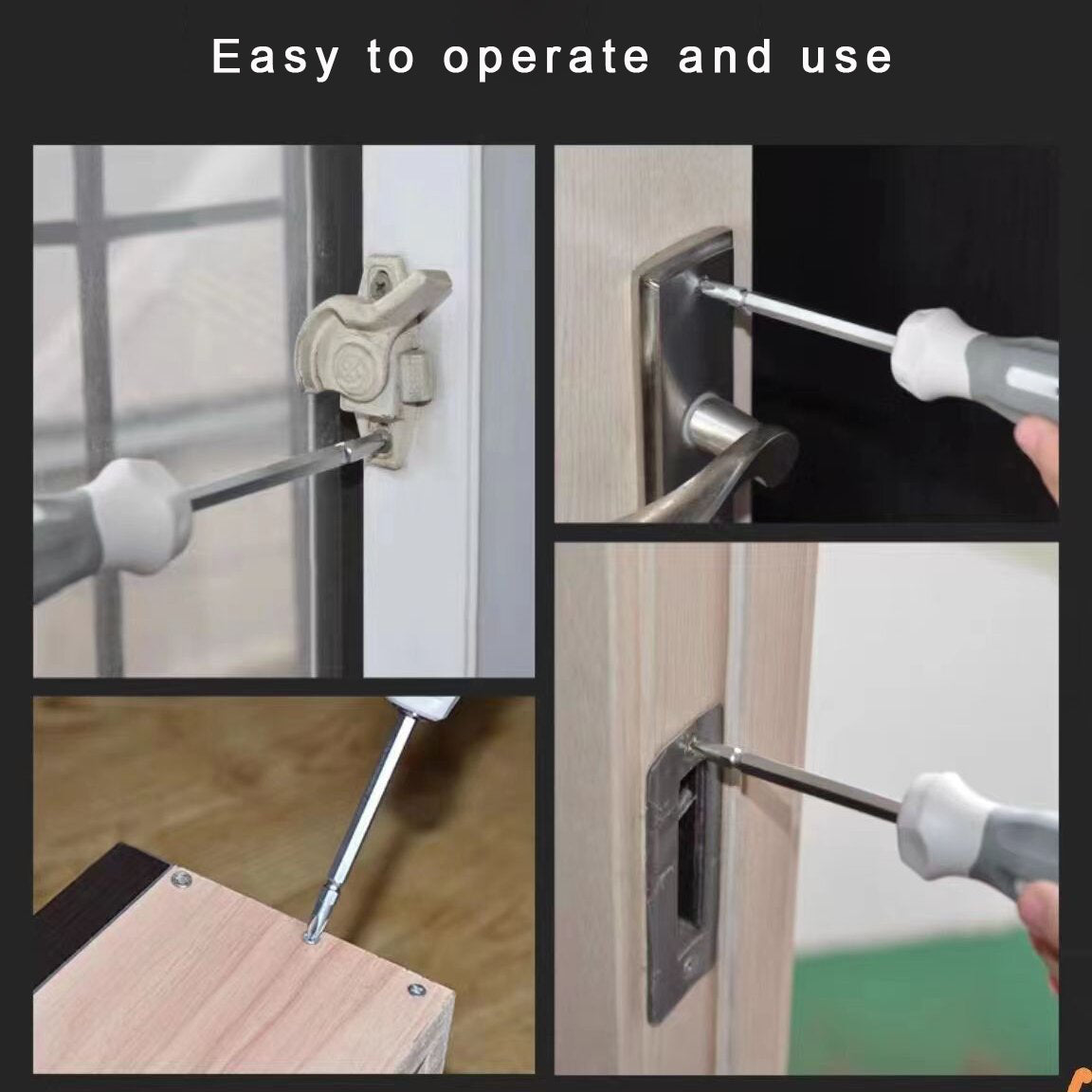 Easy to operate and use