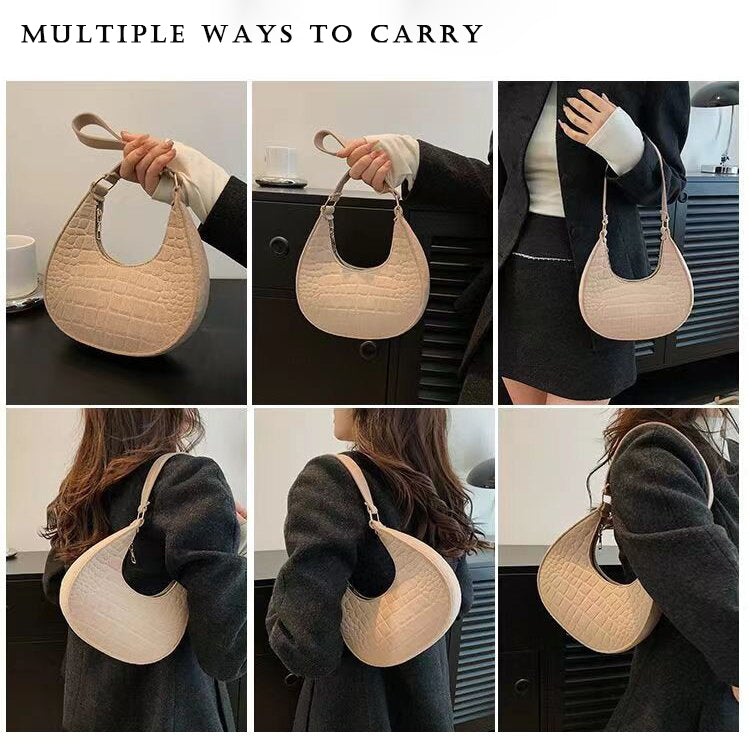 MULTIPLE WAYS TO CARRY