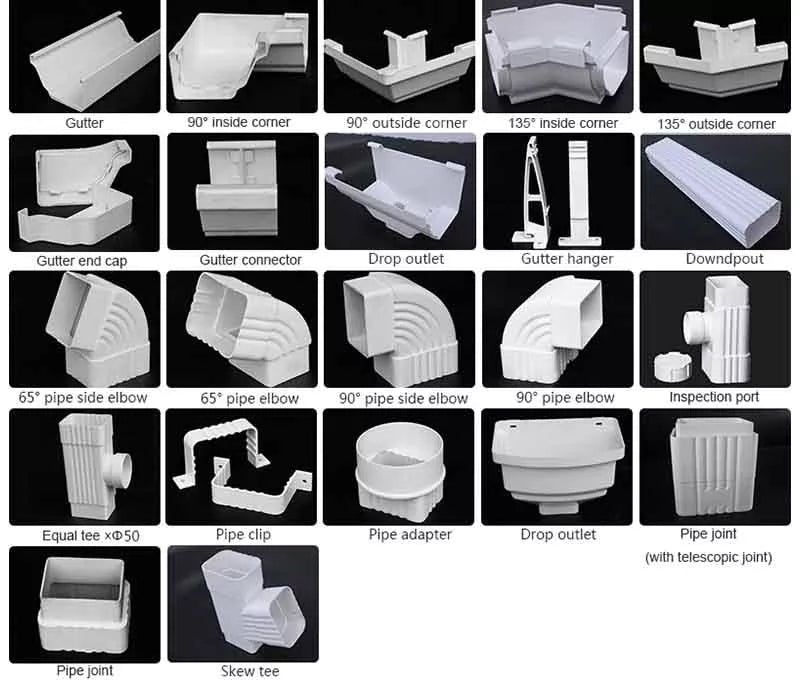 Gutter
90° inside corner
90° outside corner
135° inside corner
135° outside corner
Gutter end cap
Gutter connector
Drop outlet
Gutter hanger
Downdpout
65° pipe side elbow
65° pipe elbow
90° pipe side elbow
90° pipe elbow
Inspection port
Equal tee ×Φ50
Pipe clip
Pipe adapter
Drop outlet
Pipe joint (with telescopic joint)
Pipe joint
Skew tee